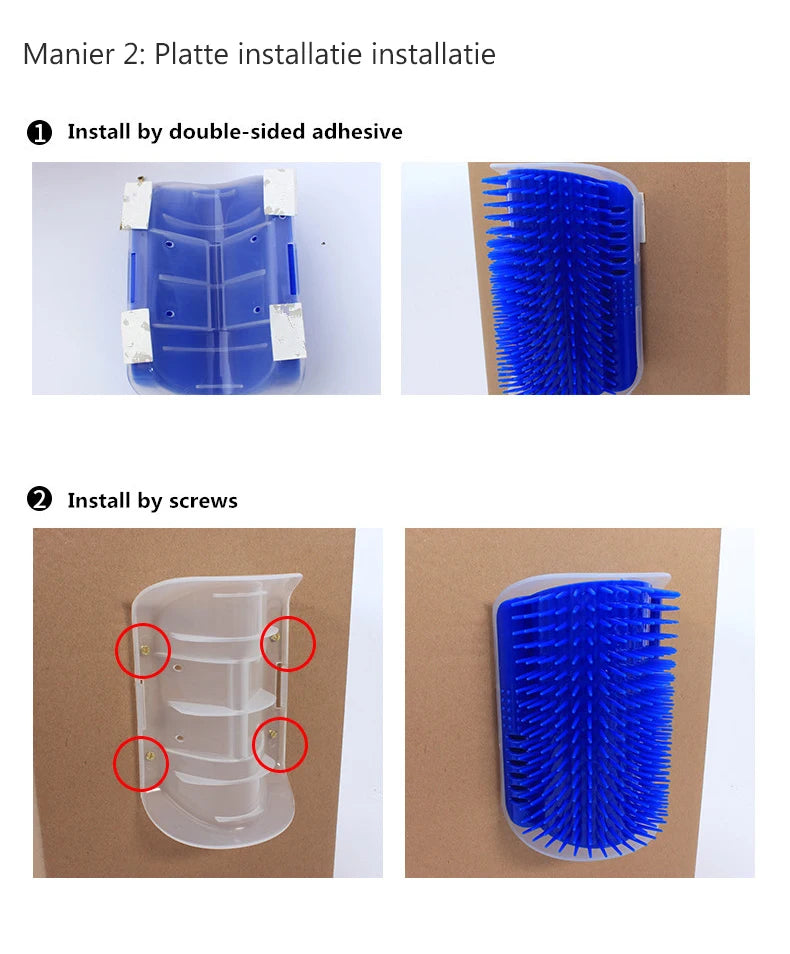 Manier 2: Platte installatie installatie

❶ Install by double-sided adhesive

❷ Install by screws