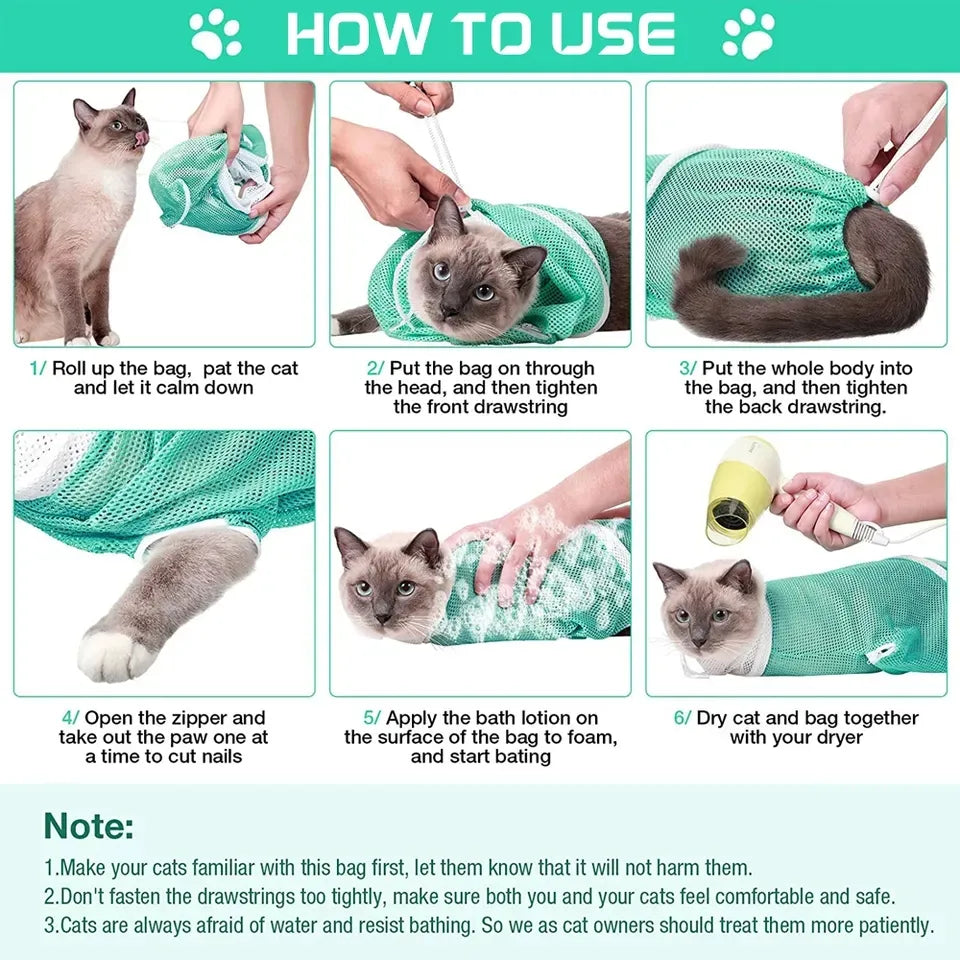 HOW TO USE

1/ Roll up the bag, pat the cat and let it calm down

2/ Put the bag on through the head, and then tighten the front drawstring

3/ Put the whole body into the bag, and then tighten the back drawstring.

4/ Open the zipper and take out the paw one at a time to cut nails

5/ Apply the bath lotion on the surface of the bag to foam, and start bating

6/ Dry cat and bag together with your dryer

Note:

1.Make your cats familiar with this bag first, let them know that it will not harm them.

2.Don't fasten the drawstrings too tightly, make sure both you and your cats feel comfortable and safe.

3.Cats are always afraid of water and resist bathing. So we as cat owners should treat them more patiently.